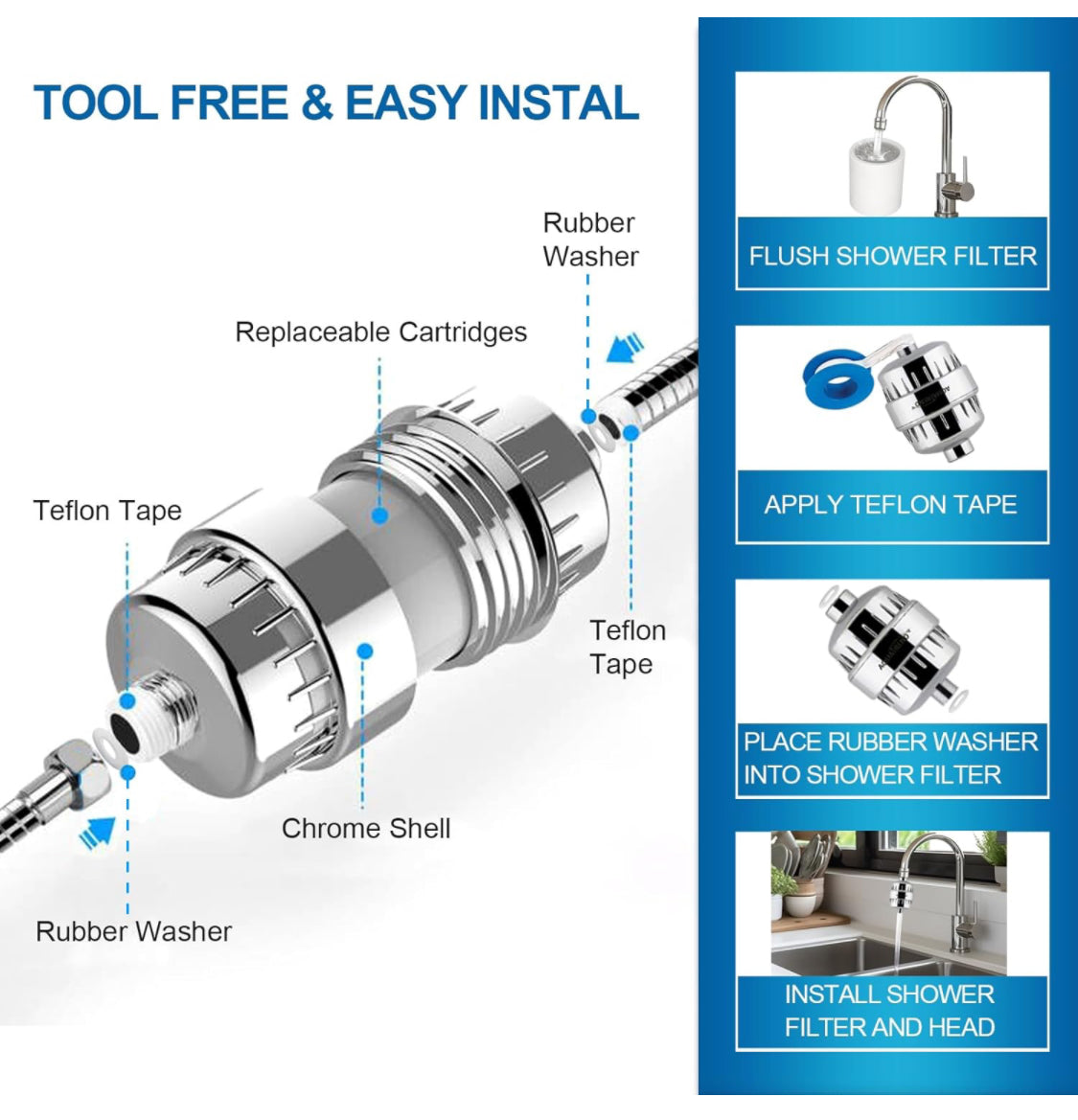 TOOL FREE & EASY INSTAL

Rubber Washer

Replaceable Cartridges

Teflon Tape

Teflon Tape

Chrome Shell

Rubber Washer

FLUSH SHOWER FILTER

APPLY TEFLON TAPE

PLACE RUBBER WASHER INTO SHOWER FILTER

INSTALL SHOWER FILTER AND HEAD